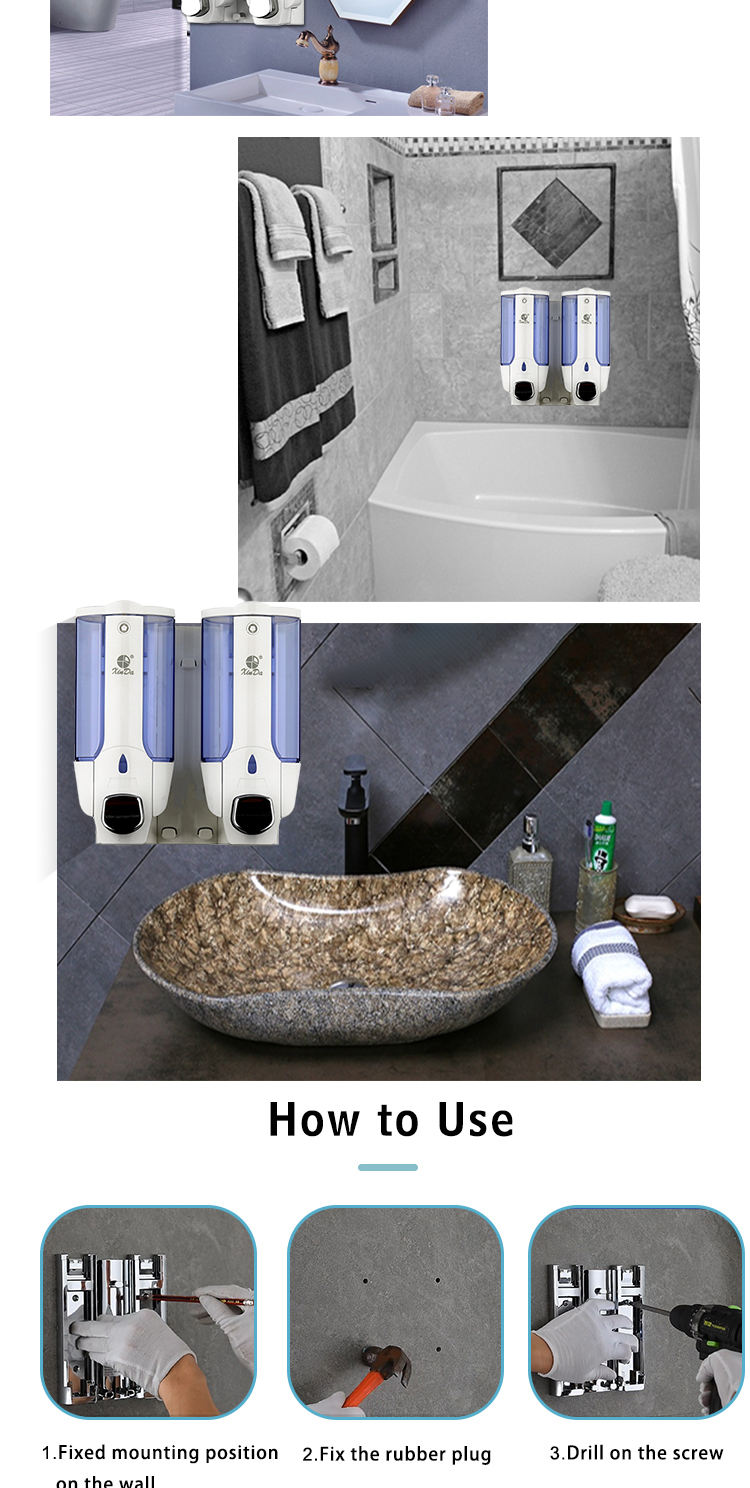 XinDa

XinDa

How to Use

1.Fixed mounting position on the wall

2.Fix the rubber plug

3.Drill on the screw