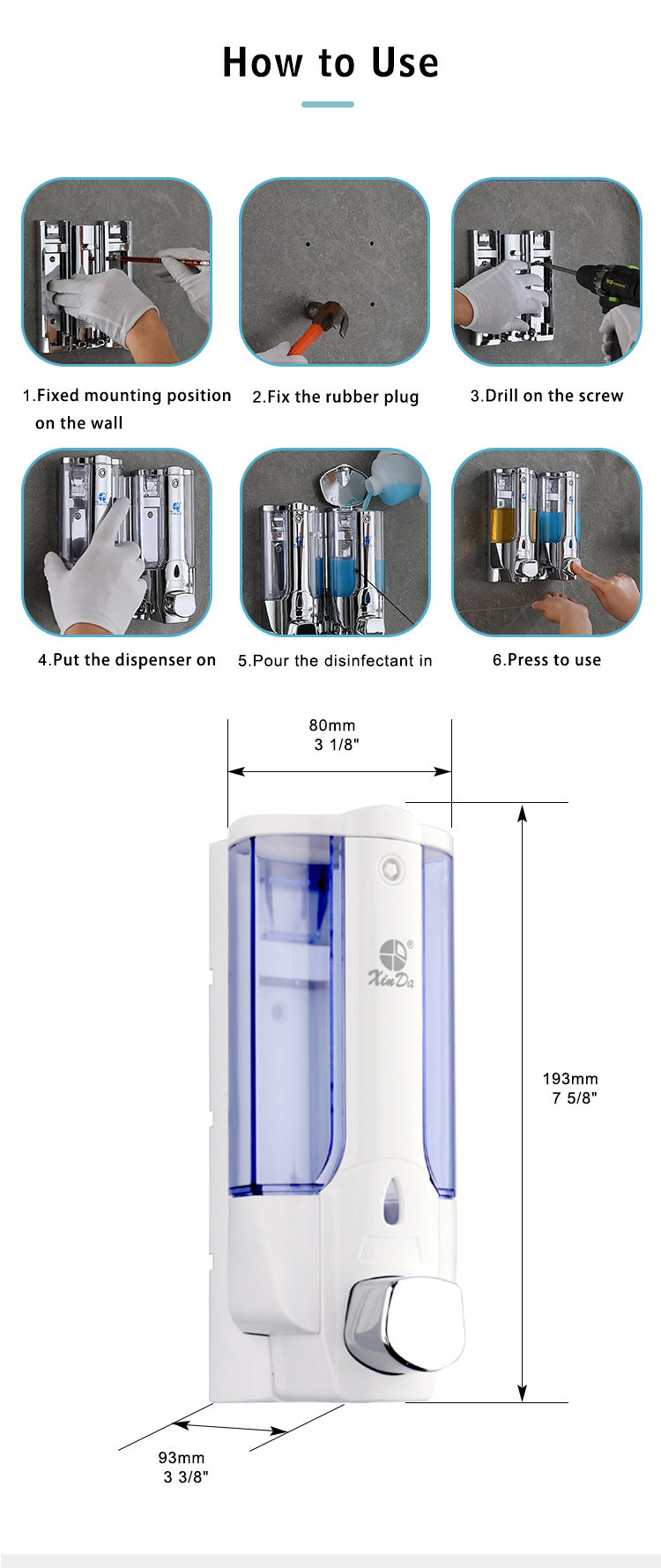 How to Use

1.Fixed mounting position on the wall

2.Fix the rubber plug

3.Drill on the screw

4.Put the dispenser on

5.Pour the disinfectant in

6.Press to use

80mm
3 1/8"

XinDa

193mm
7 5/8"

93mm
3 3/8"